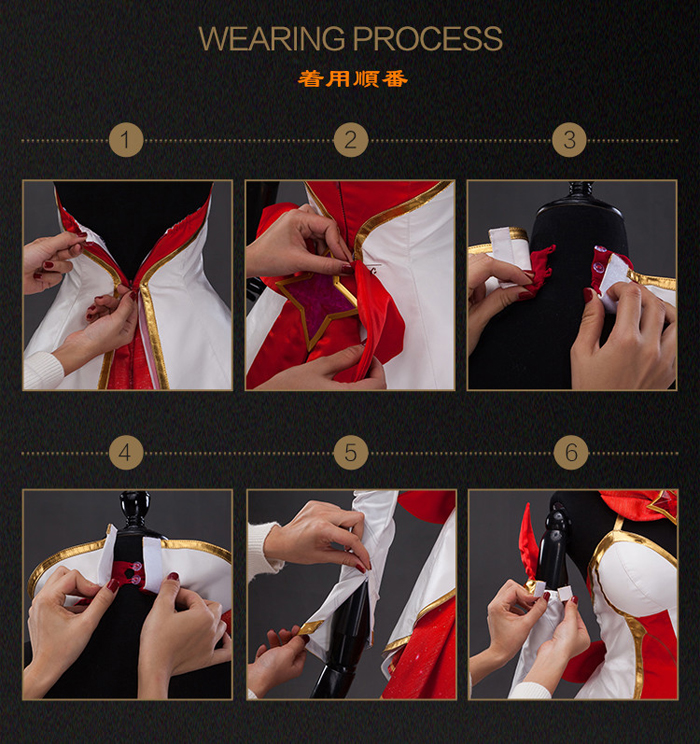 WEARING PROCESS

着用順番

1

2

3

4

5

6