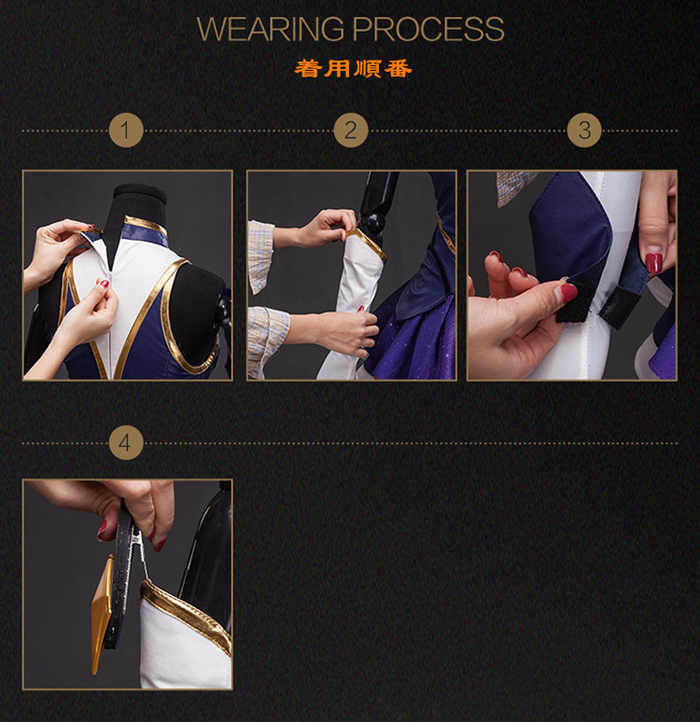 WEARING PROCESS

着用順番

1

2

3

4